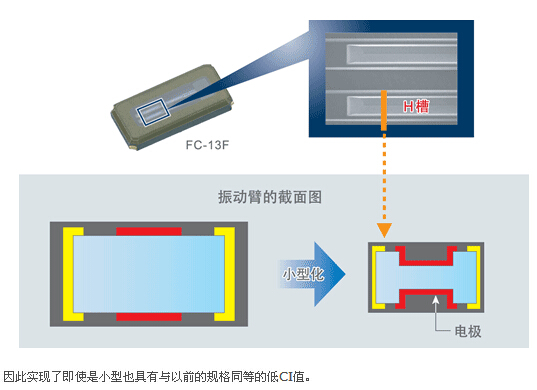 FC-13F

H槽

振动臂的截面图

小型化

电极

因此实现了即使是小型也具有与以前的规格同等的低CI值。