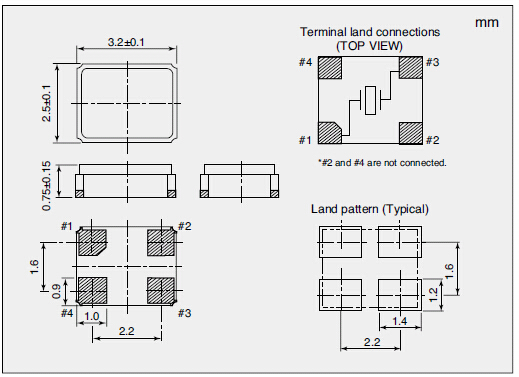 mm

3.2±0.1

2.5±0.1

0.75±0.15

#1 #2

1.6

0.9

#4 #3

1.0

2.2

Terminal land connections (TOP VIEW)

#4 #3

#1 #2

*#2 and #4 are not connected.

Land pattern (Typical)

1.6

1.2

1.4

2.2